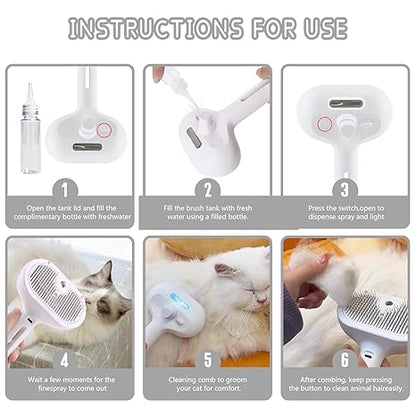 INSTRUCTIONS FOR USE

1
Open the tank lid and fill the complimentary bottle with freshwater

2
Fill the brush tank with fresh water using a filled bottle.

3
Press the switch,open to dispense spray and light

4
Wait a few moments for the finespray to come out

5
Cleaning comb to groom your cat for comfort.

6
After combing, keep pressing the button to clean animal haireasily.