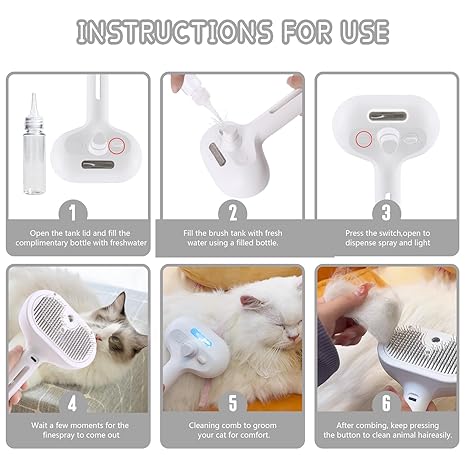 INSTRUCTIONS FOR USE

1
Open the tank lid and fill the complimentary bottle with freshwater

2
Fill the brush tank with fresh water using a filled bottle.

3
Press the switch,open to dispense spray and light

4
Wait a few moments for the finespray to come out

5
Cleaning comb to groom your cat for comfort.

6
After combing, keep pressing the button to clean animal haireasily.